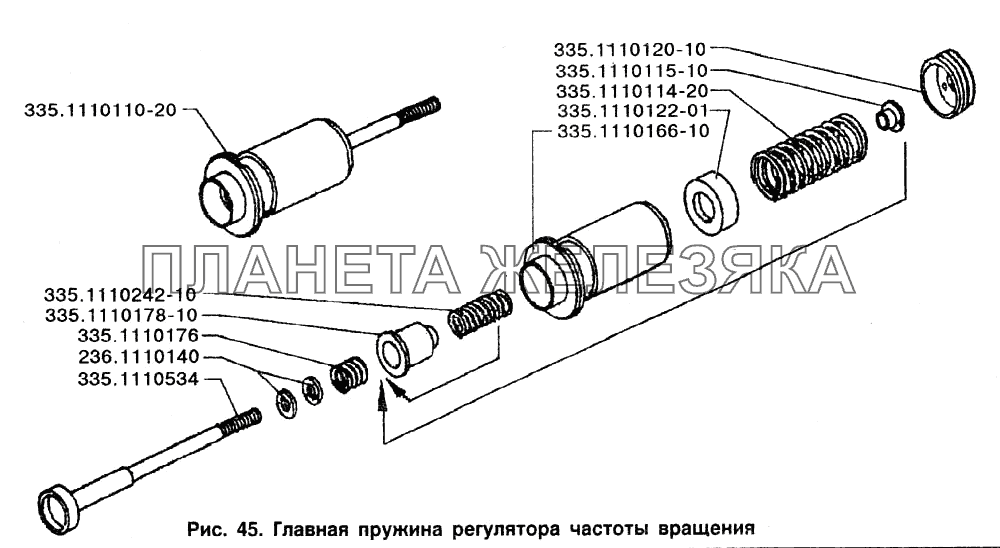 335.1110120-10
335.1110115-10
335.1110114-20
335.1110122-01
335.1110166-10
335.1110110-20
ПЛАНЕТА ЖЕЛЕЗЯКА
335.1110242-10
335.1110178-10
335.1110176
236.1110140
335.1110534
Рис. 45. Главная пружина регулятора частоты вращения